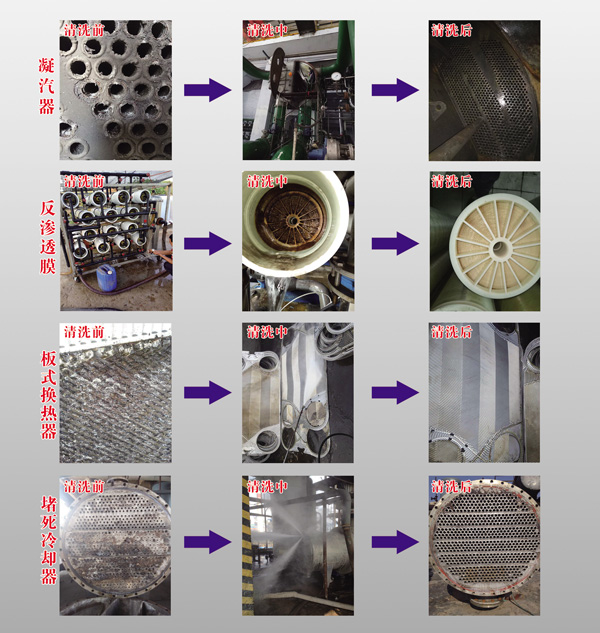 凝汽器

清洗前

清洗中

清洗后

反渗透膜

清洗前

清洗中

清洗后

板式换热器

清洗前

清洗中

清洗后

堵死冷却器

清洗前

清洗中

清洗后